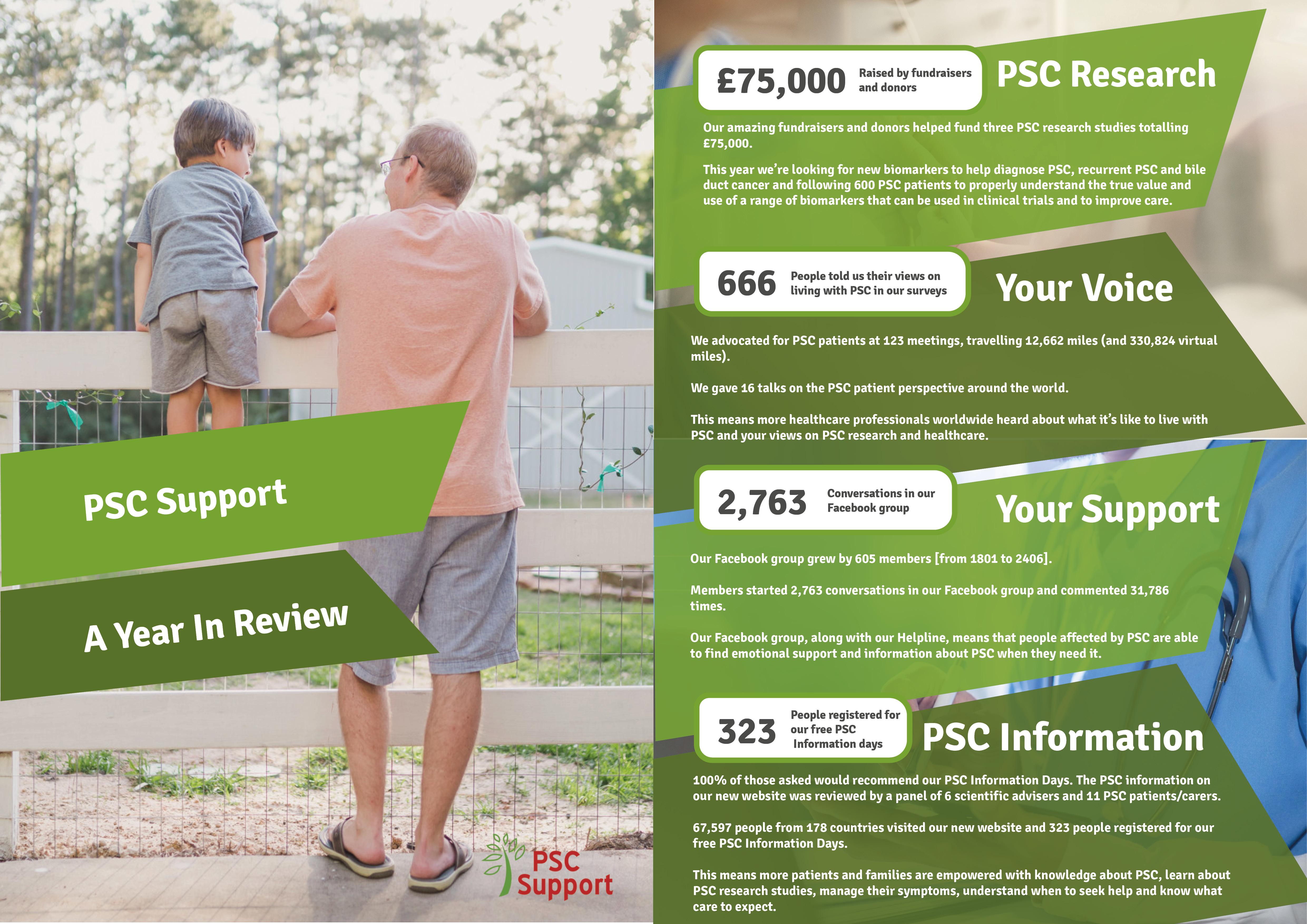 PSC Support

A Year In Review

PSC Support

£75,000 Raised by fundraisers and donors

PSC Research

Our amazing fundraisers and donors helped fund three PSC research studies totalling £75,000.

This year we're looking for new biomarkers to help diagnose PSC, recurrent PSC and bile duct cancer and following 600 PSC patients to properly understand the true value and use of a range of biomarkers that can be used in clinical trials and to improve care.

666 People told us their views on living with PSC in our surveys

Your Voice

We advocated for PSC patients at 123 meetings, travelling 12,662 miles (and 330,824 virtual miles).

We gave 16 talks on the PSC patient perspective around the world.

This means more healthcare professionals worldwide heard about what it's like to live with PSC and your views on PSC research and healthcare.

2,763 Conversations in our Facebook group

Your Support

Our Facebook group grew by 605 members [from 1801 to 2406].

Members started 2,763 conversations in our Facebook group and commented 31,786 times.

Our Facebook group, along with our Helpline, means that people affected by PSC are able to find emotional support and information about PSC when they need it.

323 People registered for our free PSC Information days

PSC Information

100% of those asked would recommend our PSC Information Days. The PSC information on our new website was reviewed by a panel of 6 scientific advisers and 11 PSC patients/carers.

67,597 people from 178 countries visited our new website and 323 people registered for our free PSC Information Days.

This means more patients and families are empowered with knowledge about PSC, learn about PSC research studies, manage their symptoms, understand when to seek help and know what care to expect.